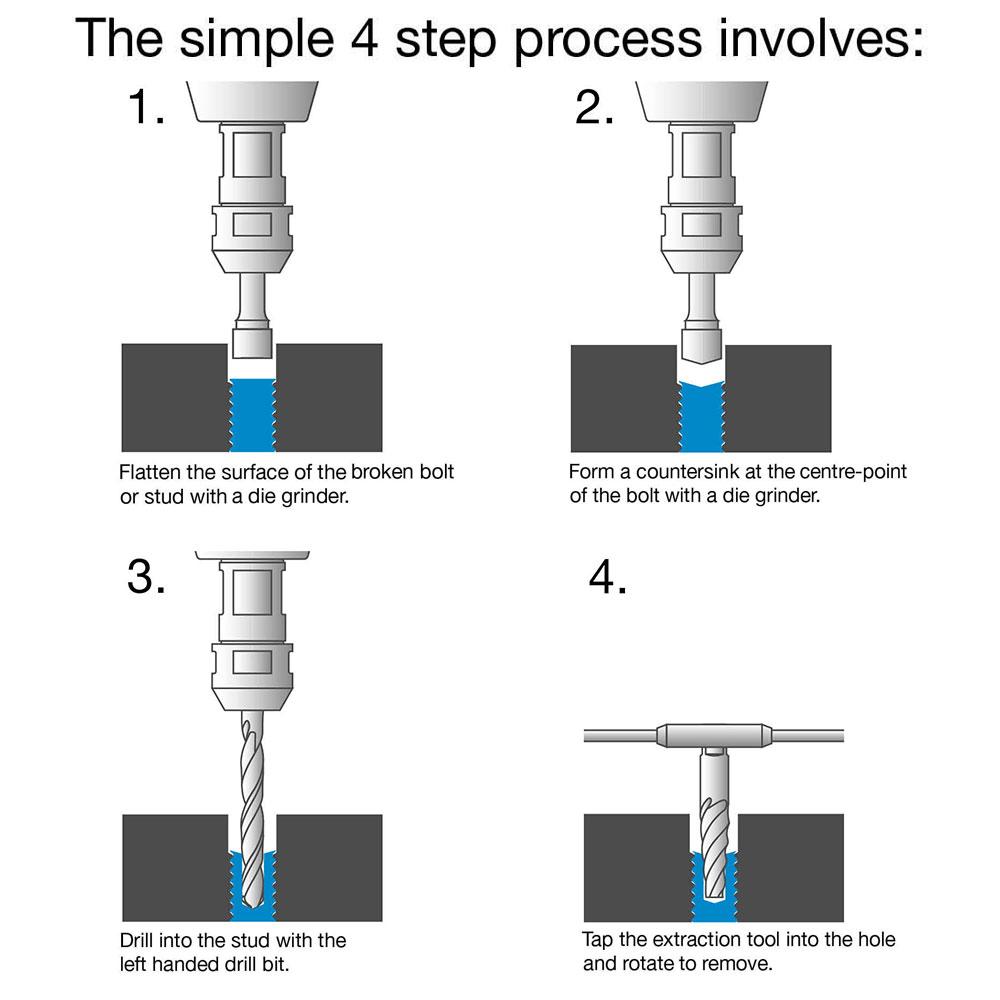 The simple 4 step process involves:

1.

Flatten the surface of the broken bolt or stud with a die grinder.

2.

Form a countersink at the centre-point of the bolt with a die grinder.

3.

Drill into the stud with the left handed drill bit.

4.

Tap the extraction tool into the hole and rotate to remove.