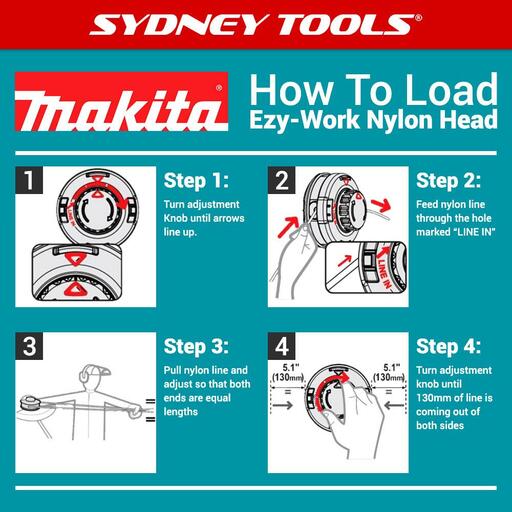 SYDNEY TOOLS®

makita®

How To Load
Ezy-Work Nylon Head

1

LINE IN

Step 1:
Turn adjustment Knob until arrows line up.

2

LINE IN

Step 2:
Feed nylon line through the hole marked "LINE IN"

3

=
=

Step 3:
Pull nylon line and adjust so that both ends are equal lengths

4

5.1"
(130mm)
=

5.1"
(130mm)
=

Step 4:
Turn adjustment knob until 130mm of line is coming out of both sides