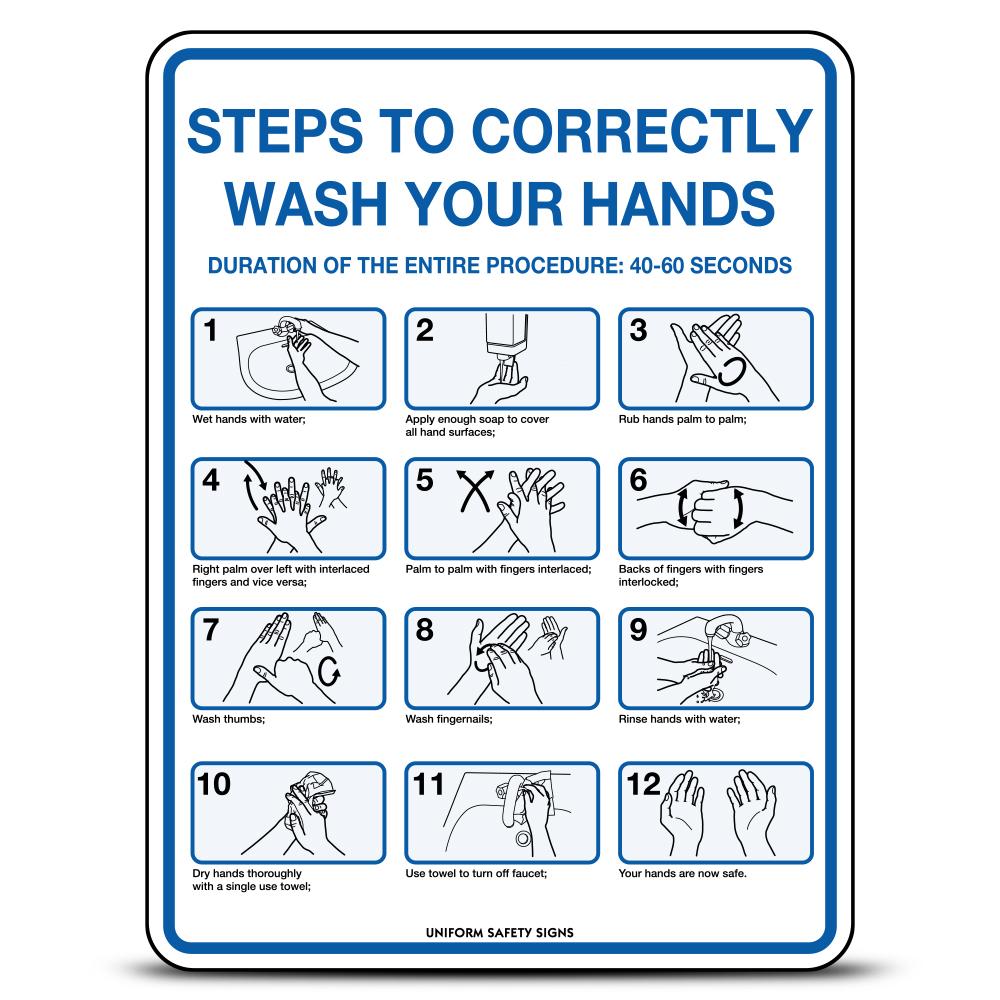 STEPS TO CORRECTLY WASH YOUR HANDS

DURATION OF THE ENTIRE PROCEDURE: 40-60 SECONDS

1
Wet hands with water;

2
Apply enough soap to cover all hand surfaces;

3
Rub hands palm to palm;

4
Right palm over left with interlaced fingers and vice versa;

5
Palm to palm with fingers interlaced;

6
Backs of fingers with fingers interlocked;

7
Wash thumbs;

8
Wash fingernails;

9
Rinse hands with water;

10
Dry hands thoroughly with a single use towel;

11
Use towel to turn off faucet;

12
Your hands are now safe.

UNIFORM SAFETY SIGNS